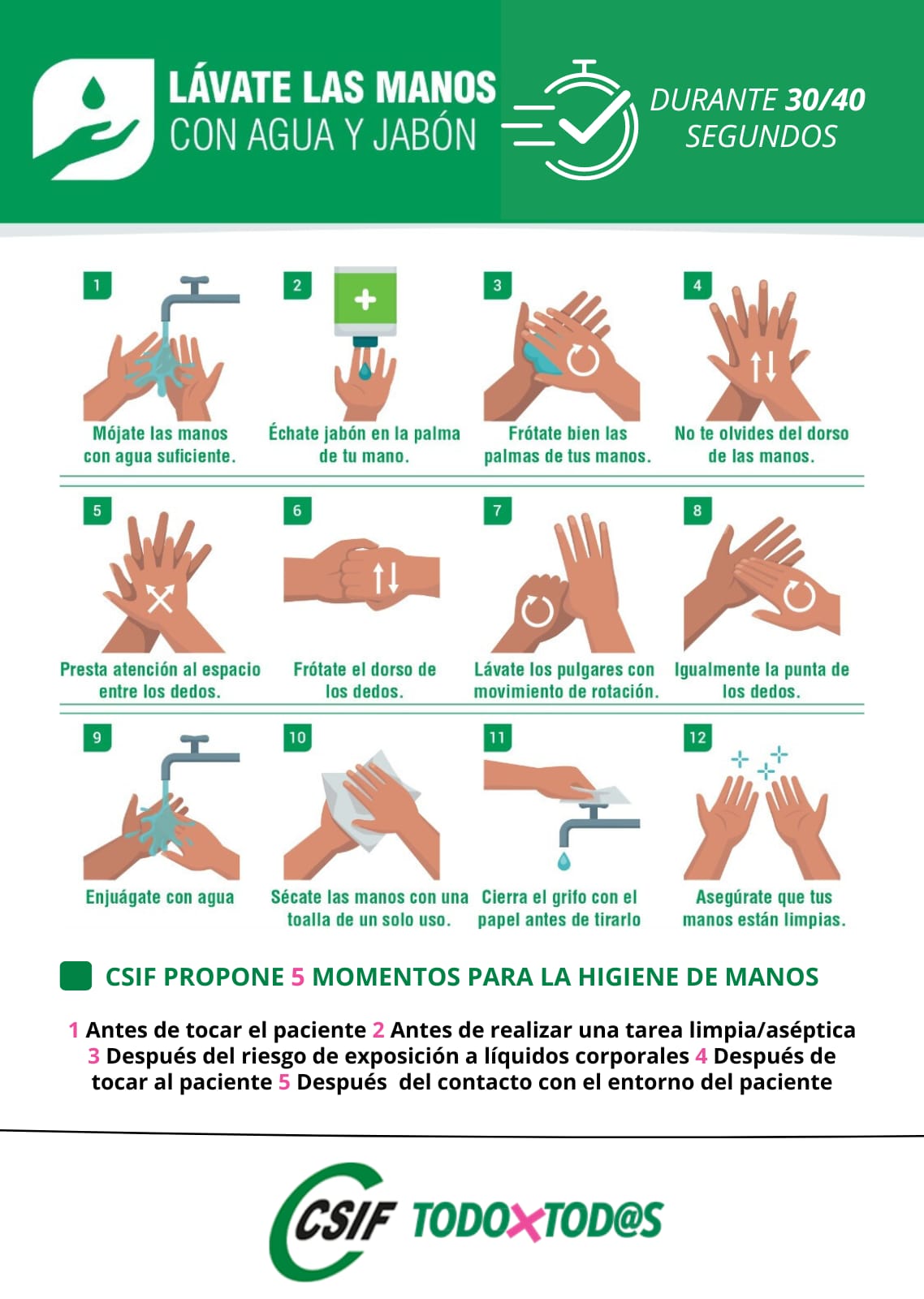 LÁVATE LAS MANOS
CON AGUA Y JABÓN

DURANTE 30/40 SEGUNDOS

1
Mójate las manos con agua suficiente.

2
Échate jabón en la palma de tu mano.

3
Frótate bien las palmas de tus manos.

4
No te olvides del dorso de las manos.

5
Presta atención al espacio entre los dedos.

6
Frótate el dorso de los dedos.

7
Lávate los pulgares con movimiento de rotación.

8
Igualmente la punta de los dedos.

9
Enjuágate con agua

10
Sécate las manos con una toalla de un solo uso.

11
Cierra el grifo con el papel antes de tirarlo

12
Asegúrate que tus manos están limpias.

CSIF PROPONE 5 MOMENTOS PARA LA HIGIENE DE MANOS

1 Antes de tocar el paciente 2 Antes de realizar una tarea limpia/aséptica 3 Después del riesgo de exposición a líquidos corporales 4 Después de tocar al paciente 5 Después del contacto con el entorno del paciente

CSIF TODOXTOD@S