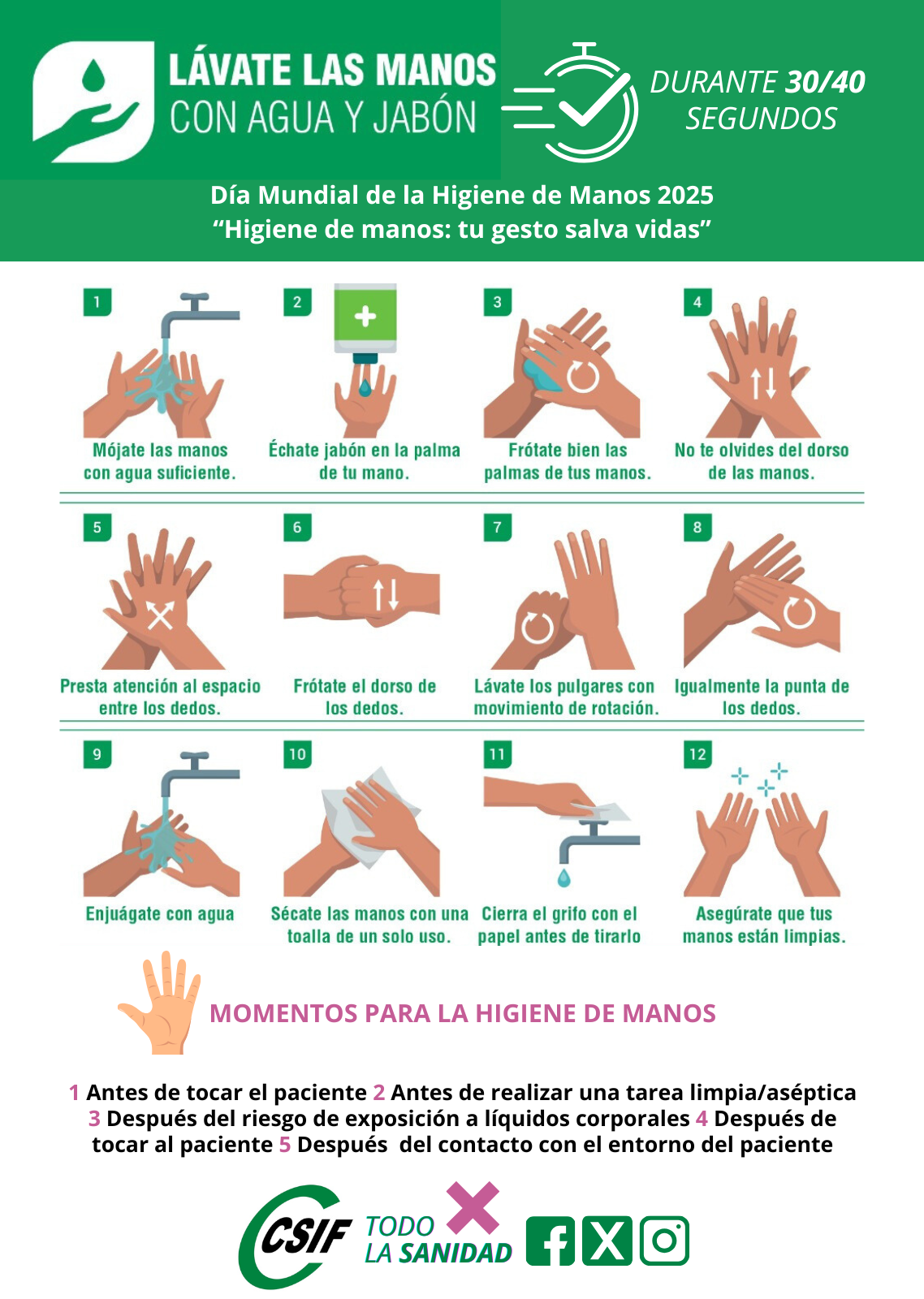 LÁVATE LAS MANOS CON AGUA Y JABÓN

DURANTE 30/40 SEGUNDOS

Día Mundial de la Higiene de Manos 2025
"Higiene de manos: tu gesto salva vidas"

1
Mójate las manos con agua suficiente.

2
Échate jabón en la palma de tu mano.

3
Frótate bien las palmas de tus manos.

4
No te olvides del dorso de las manos.

5
Presta atención al espacio entre los dedos.

6
Frótate el dorso de los dedos.

7
Lávate los pulgares con movimiento de rotación.

8
Igualmente la punta de los dedos.

9
Enjuágate con agua

10
Sécate las manos con una toalla de un solo uso.

11
Cierra el grifo con el papel antes de tirarlo

12
Asegúrate que tus manos están limpias.

MOMENTOS PARA LA HIGIENE DE MANOS

1 Antes de tocar el paciente 2 Antes de realizar una tarea limpia/aséptica 3 Después del riesgo de exposición a líquidos corporales 4 Después de tocar al paciente 5 Después del contacto con el entorno del paciente

CSIF TODO LA SANIDAD